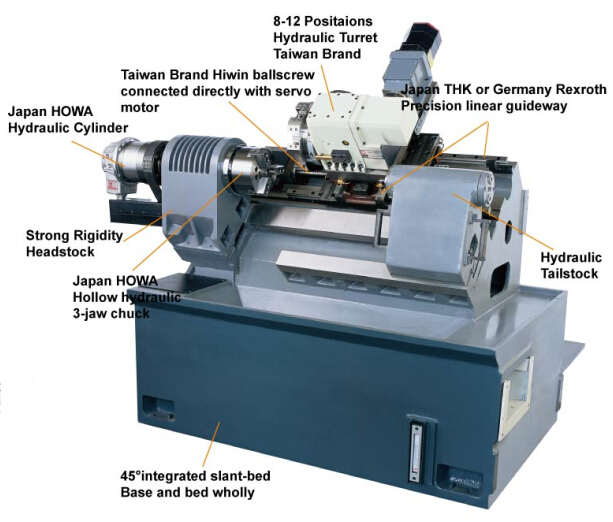 8-12 Positaions
Hydraulic Turret
Taiwan Brand

Taiwan Brand Hiwin ballscrew connected directly with servo motor

Japan THK or Germany Rexroth
Precision linear guideway

Japan HOWA
Hydraulic Cylinder

Strong Rigidity
Headstock

Japan HOWA
Hollow hydraulic
3-jaw chuck

Hydraulic
Tailstock

45°integrated slant-bed
Base and bed wholly