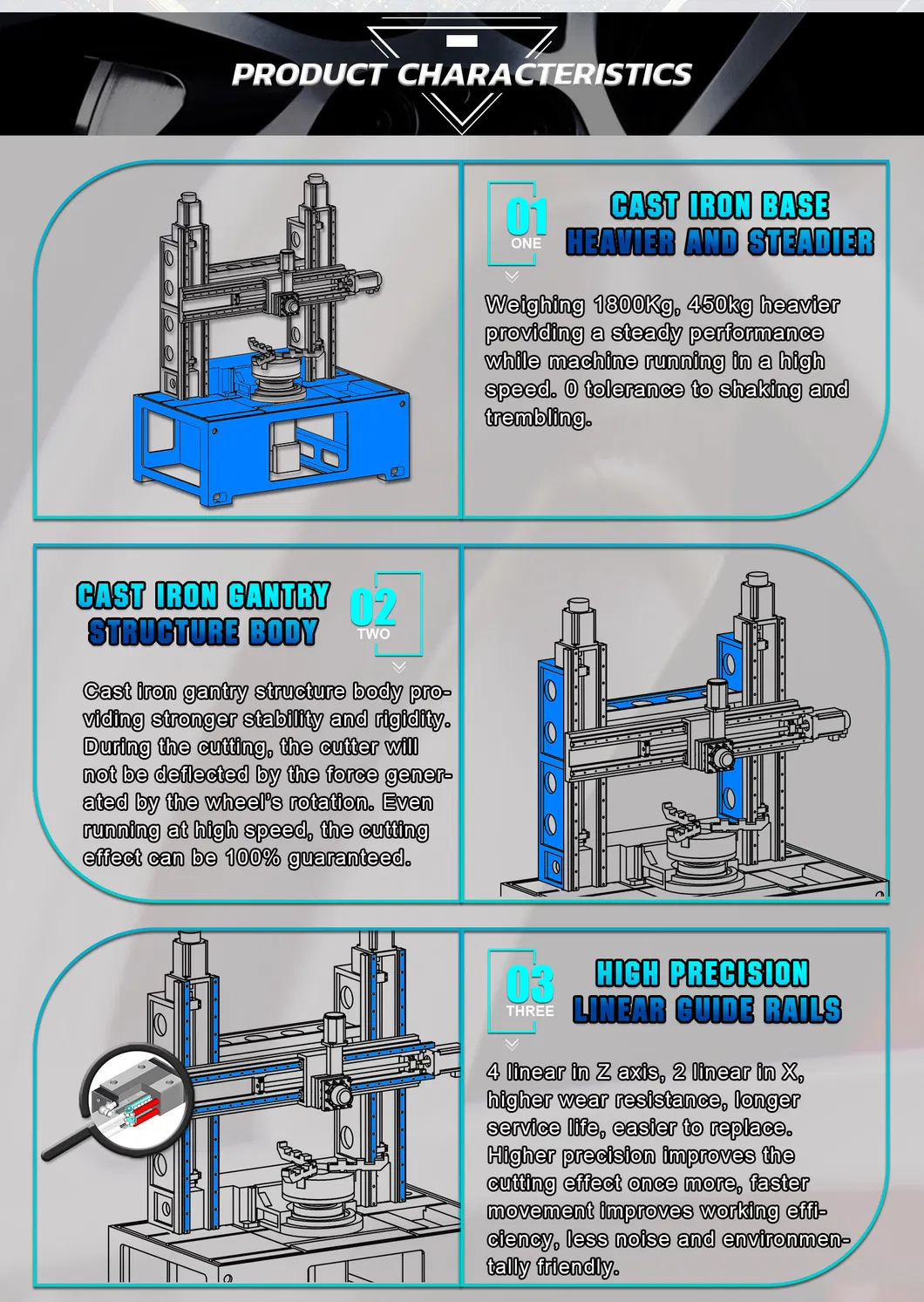 PRODUCT CHARACTERISTICS

01
ONE

CAST IRON BASE
HEAVIER AND STEADIER

Weighing 1800Kg, 450kg heavier providing a steady performance while machine running in a high speed. 0 tolerance to shaking and trembling.

CAST IRON GANTRY
STRUCTURE BODY

02
TWO

Cast iron gantry structure body providing stronger stability and rigidity. During the cutting, the cutter will not be deflected by the force generated by the wheel's rotation. Even running at high speed, the cutting effect can be 100% guaranteed.

03
THREE

HIGH PRECISION
LINEAR GUIDE RAILS

4 linear in Z axis, 2 linear in X, higher wear resistance, longer service life, easier to replace. Higher precision improves the cutting effect once more, faster movement improves working efficiency, less noise and environmentally friendly.