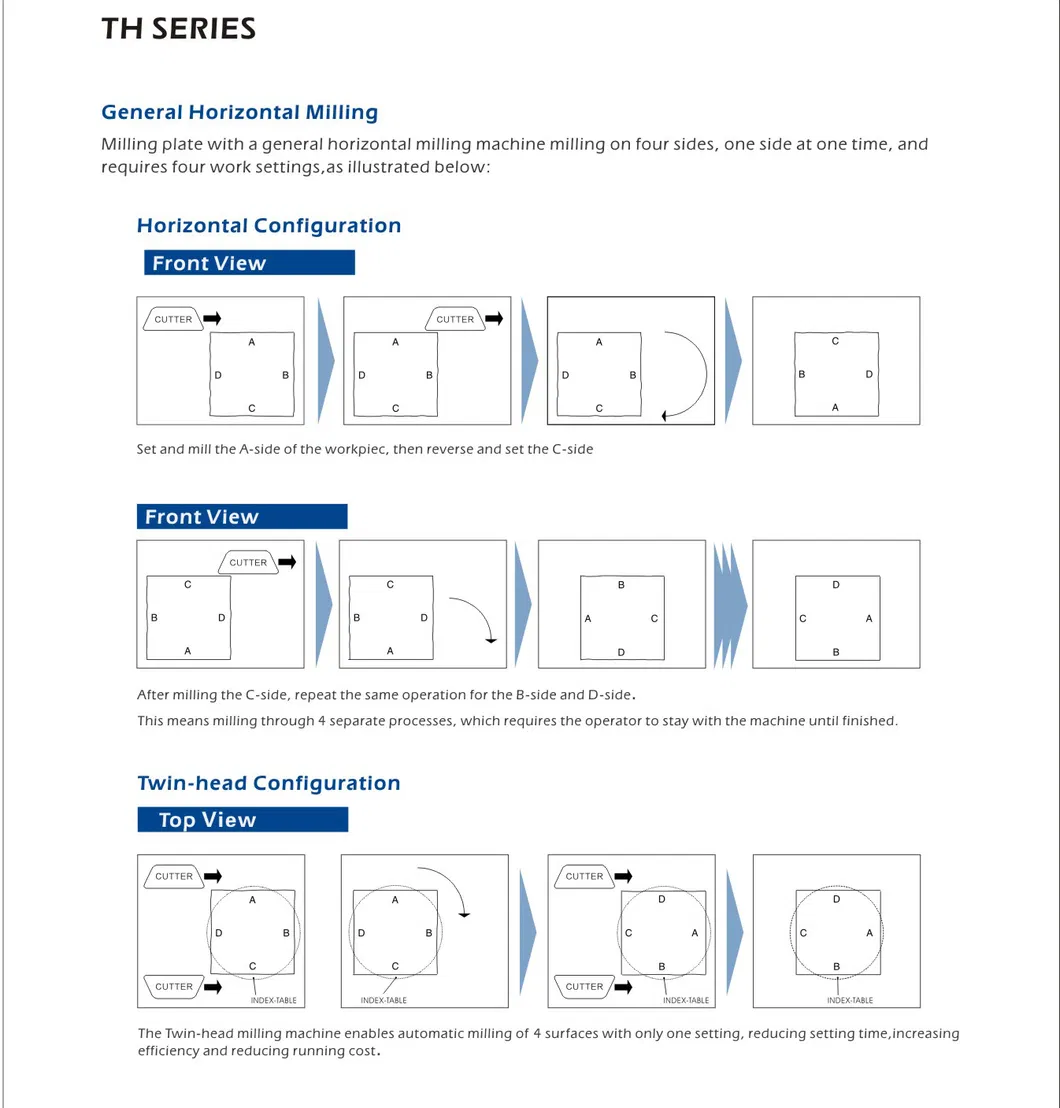 TH SERIES

General Horizontal Milling

Milling plate with a general horizontal milling machine milling on four sides, one side at one time, and requires four work settings,as illustrated below:

Horizontal Configuration

Front View

CUTTER
A
D B
C

CUTTER
A
D B
C

A
D B
C

C
B D
A

Set and mill the A-side of the workpiec, then reverse and set the C-side

Front View

CUTTER
C
B D
A

C
B D
A

B
A C
D

D
C A
B

After milling the C-side, repeat the same operation for the B-side and D-side.

This means milling through 4 separate processes, which requires the operator to stay with the machine until finished.

Twin-head Configuration

Top View

CUTTER
A
D B
C
CUTTER
INDEX-TABLE

A
D B
C
INDEX-TABLE

CUTTER
D
C A
B
CUTTER
INDEX-TABLE

D
C A
B
INDEX-TABLE

The Twin-head milling machine enables automatic milling of 4 surfaces with only one setting, reducing setting time,increasing efficiency and reducing running cost.