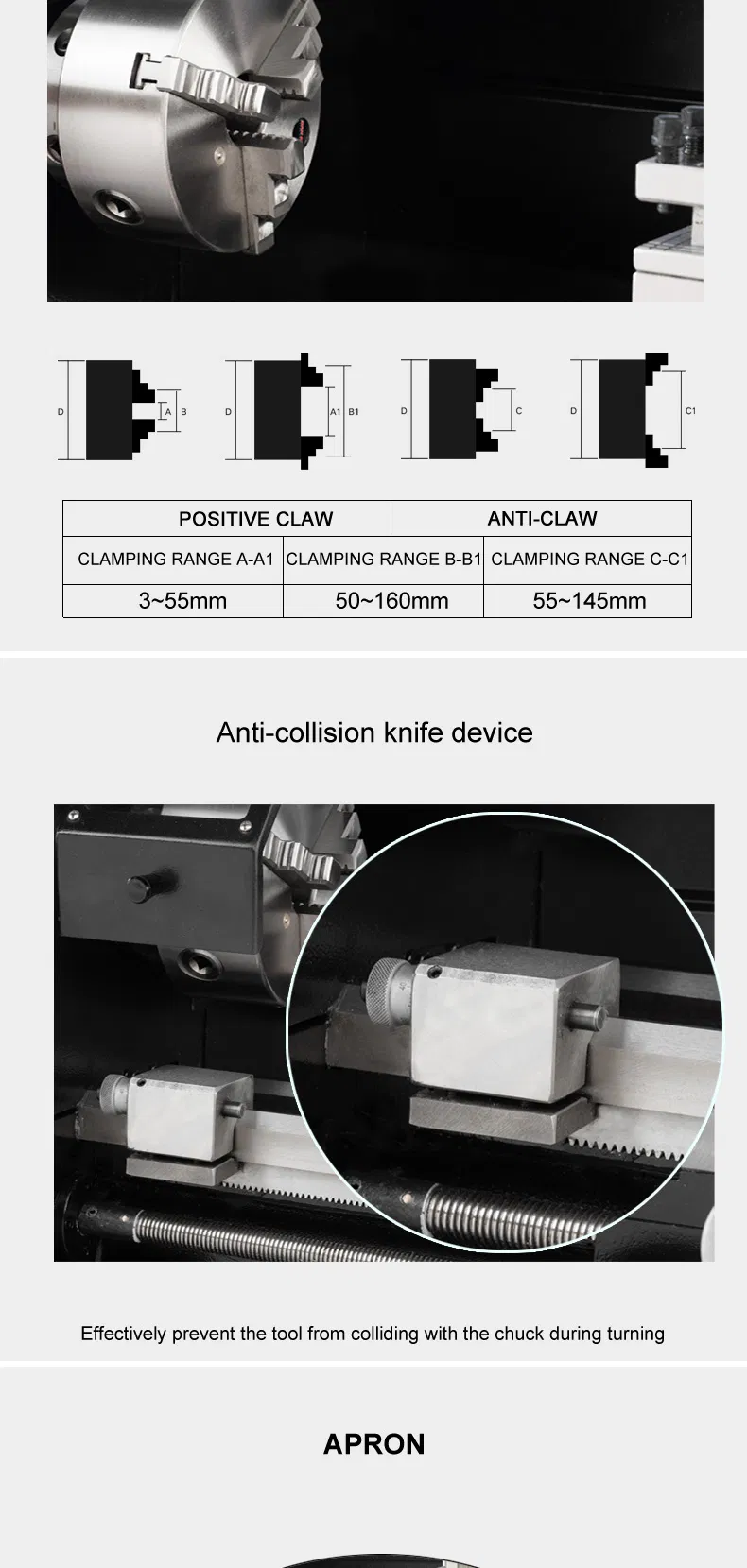 D A B

D A1 B1

D C

D C1

| POSITIVE CLAW | | ANTI-CLAW |
|---|---|---|
| CLAMPING RANGE A-A1 | CLAMPING RANGE B-B1 | CLAMPING RANGE C-C1 |
| 3~55mm | 50~160mm | 55~145mm |

Anti-collision knife device

Effectively prevent the tool from colliding with the chuck during turning

APRON