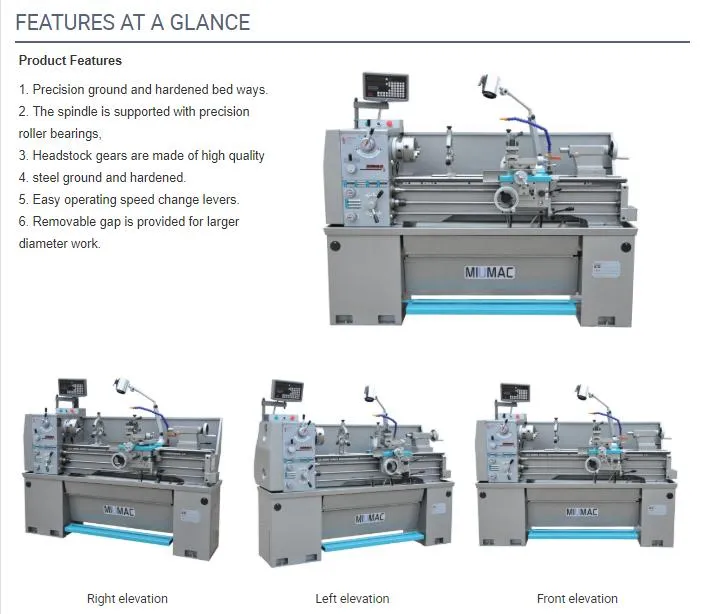 FEATURES AT A GLANCE

Product Features

1. Precision ground and hardened bed ways.
2. The spindle is supported with precision roller bearings,
3. Headstock gears are made of high quality
4. steel ground and hardened.
5. Easy operating speed change levers.
6. Removable gap is provided for larger diameter work.

MIUMAC

MIUMAC

MIUMAC

MIUMAC

Right elevation

Left elevation

Front elevation