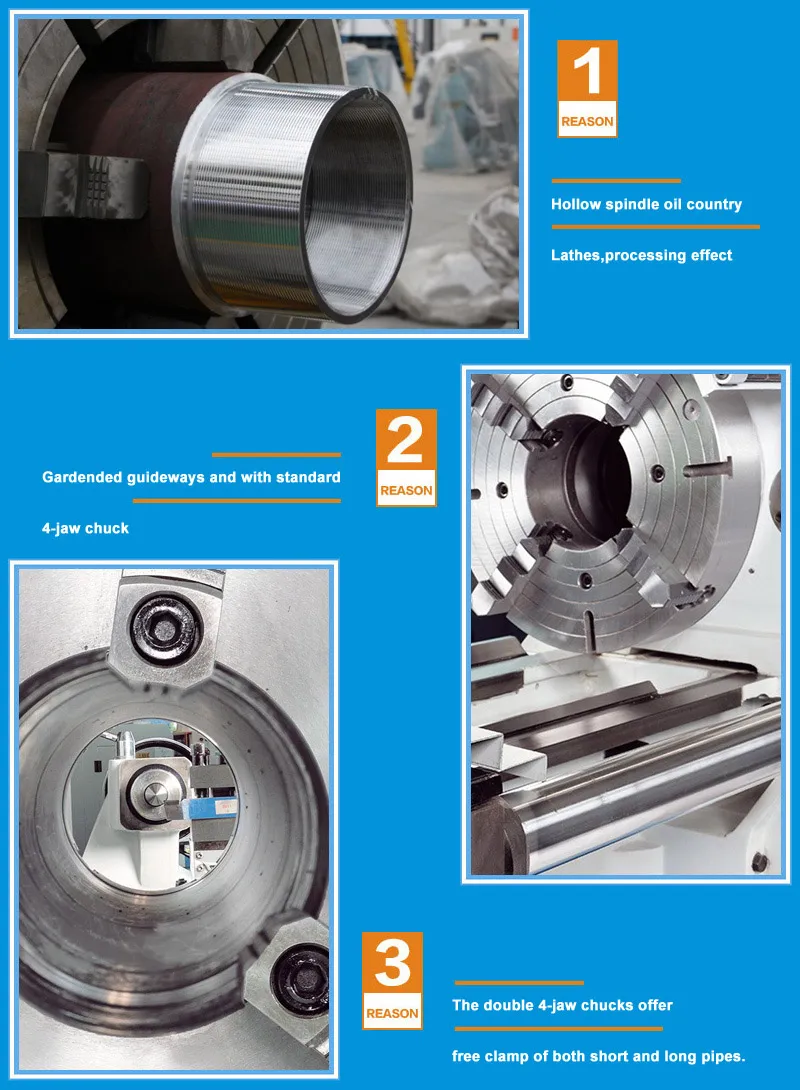 1
REASON

Hollow spindle oil country

Lathes,processing effect

2
REASON

Gardended guideways and with standard

4-jaw chuck

3
REASON

The double 4-jaw chucks offer

free clamp of both short and long pipes.