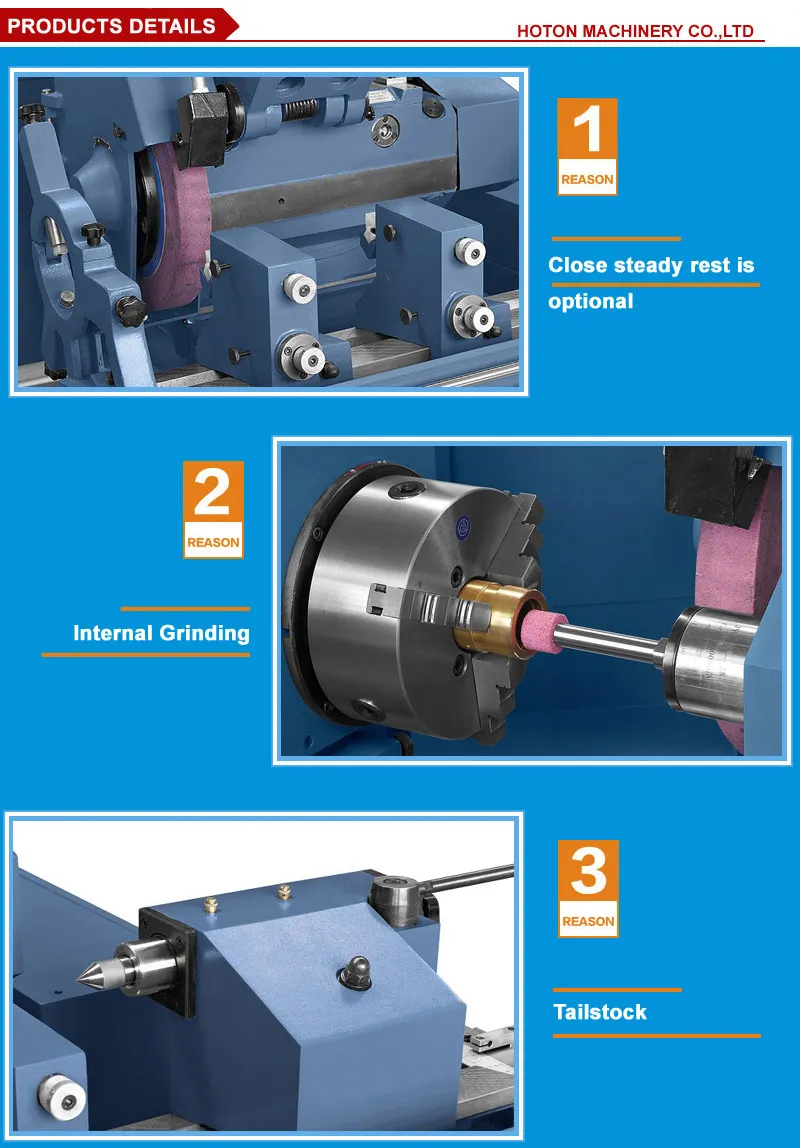 PRODUCTS DETAILS

HOTON MACHINERY CO.,LTD

1
REASON

Close steady rest is optional

2
REASON

Internal Grinding

3
REASON

Tailstock